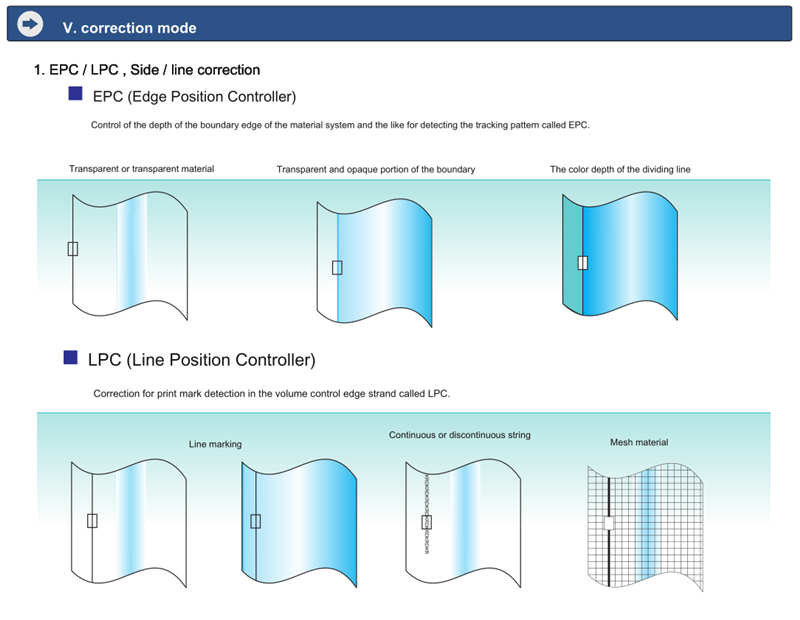 V. correction mode

1. EPC / LPC , Side / line correction

EPC (Edge Position Controller)

Control of the depth of the boundary edge of the material system and the like for detecting the tracking pattern called EPC.

Transparent or transparent material

Transparent and opaque portion of the boundary

The color depth of the dividing line

LPC (Line Position Controller)

Correction for print mark detection in the volume control edge strand called LPC.

Line marking

Continuous or discontinuous string

Mesh material