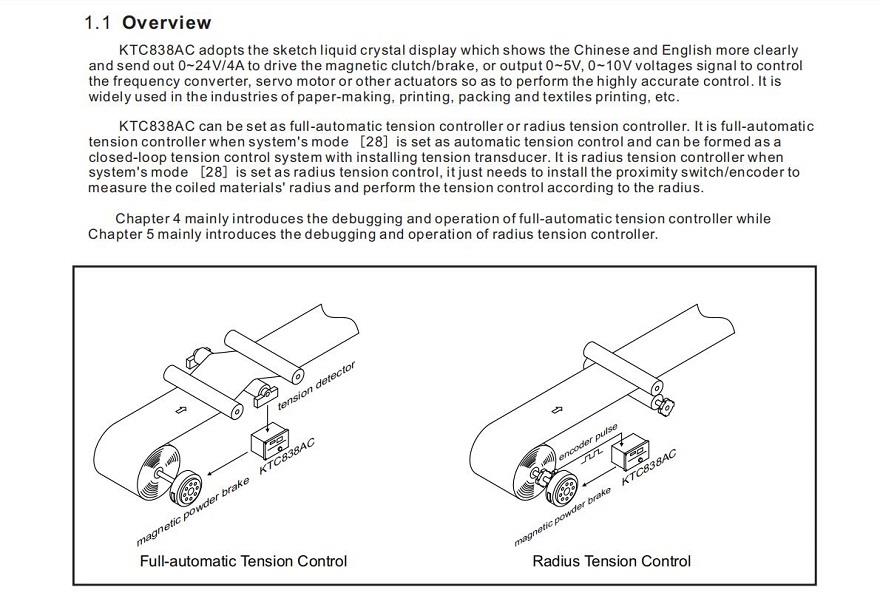 1.1 Overview

KTC838AC adopts the sketch liquid crystal display which shows the Chinese and English more clearly and send out 0~24V/4A to drive the magnetic clutch/brake, or output 0~5V, 0~10V voltages signal to control the frequency converter, servo motor or other actuators so as to perform the highly accurate control. It is widely used in the industries of paper-making, printing, packing and textiles printing, etc.

KTC838AC can be set as full-automatic tension controller or radius tension controller. It is full-automatic tension controller when system's mode [28] is set as automatic tension control and can be formed as a closed-loop tension control system with installing tension transducer. It is radius tension controller when system's mode [28] is set as radius tension control, it just needs to install the proximity switch/encoder to measure the coiled materials' radius and perform the tension control according to the radius.

Chapter 4 mainly introduces the debugging and operation of full-automatic tension controller while Chapter 5 mainly introduces the debugging and operation of radius tension controller.

tension detector
KTC838AC
magnetic powder brake
Full-automatic Tension Control

encoder pulse
KTC838AC
magnetic powder brake
Radius Tension Control