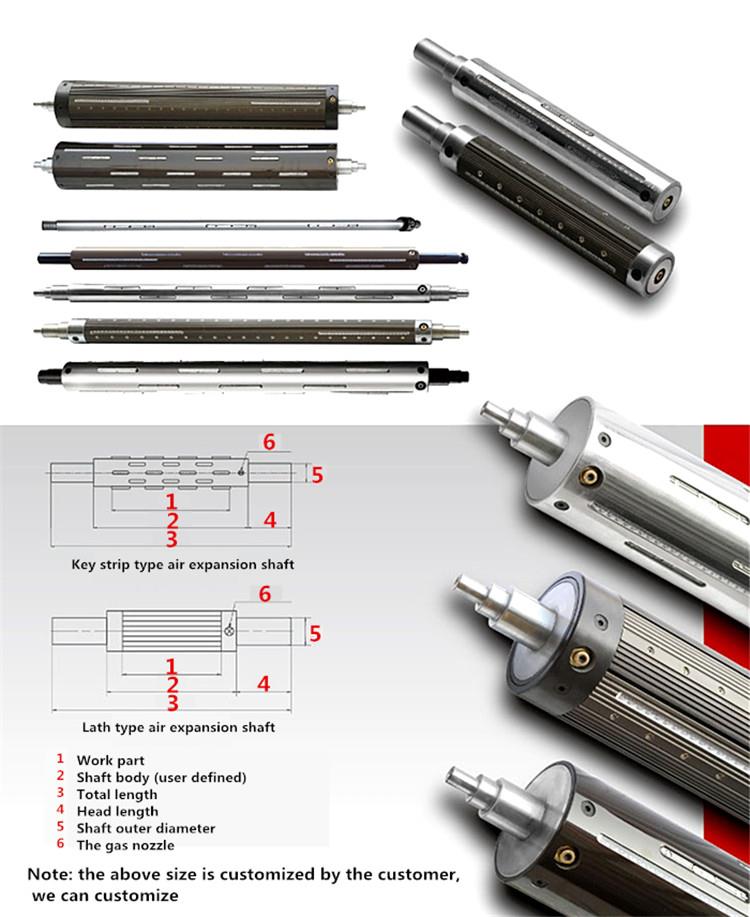 6
5
1
2
4
3
Key strip type air expansion shaft

6
5
1
2
4
3
Lath type air expansion shaft

1 Work part
2 Shaft body (user defined)
3 Total length
4 Head length
5 Shaft outer diameter
6 The gas nozzle

Note: the above size is customized by the customer, we can customize