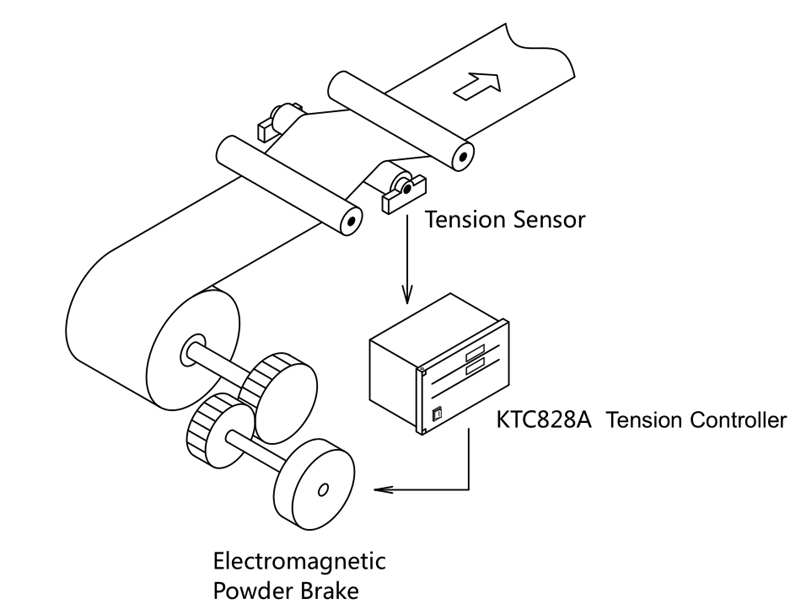 Tension Sensor

KTC828A Tension Controller

Electromagnetic
Powder Brake